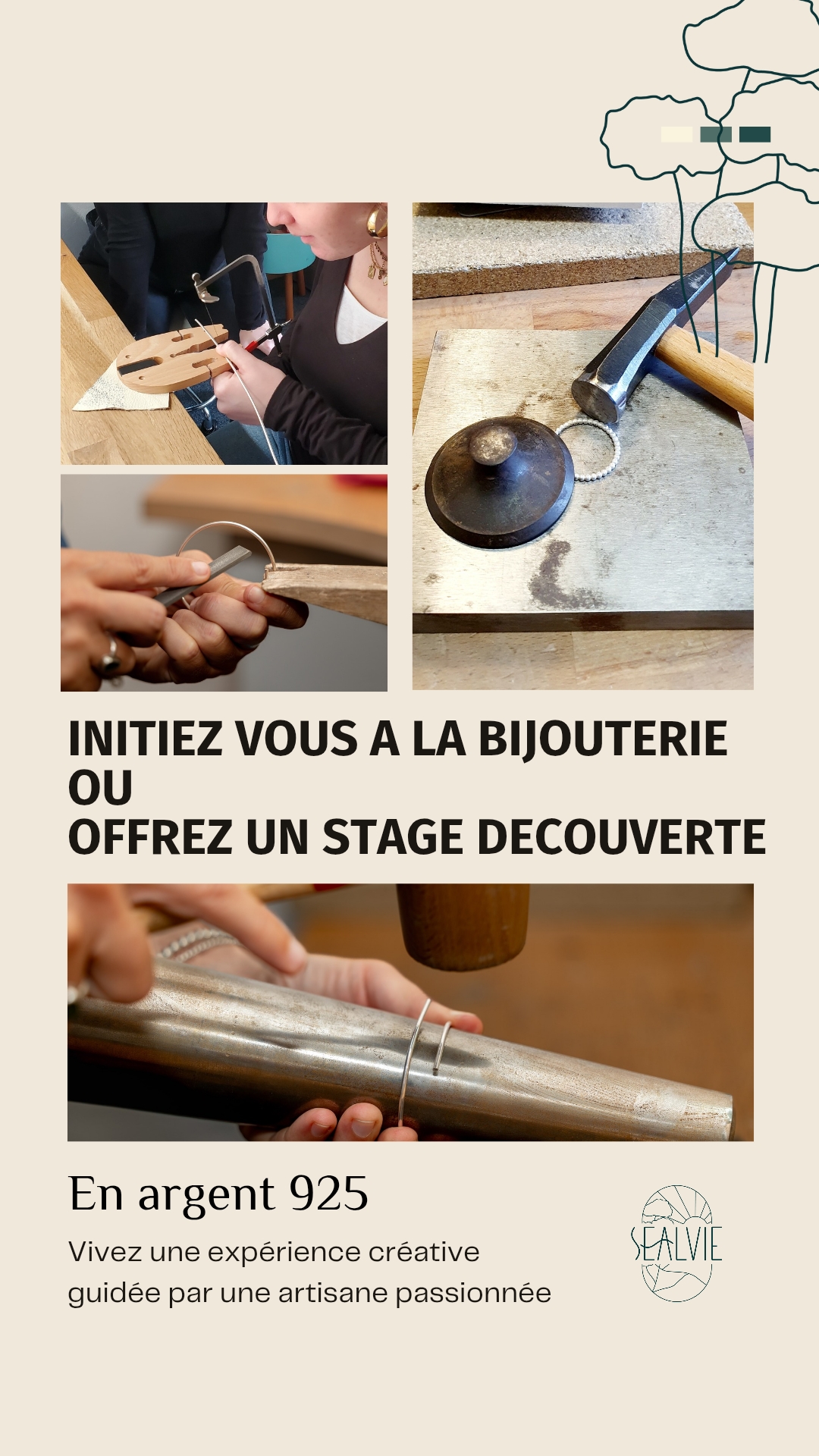 INITIEZ VOUS A LA BIJOUTERIE
OU
OFFREZ UN STAGE DECOUVERTE

En argent 925

Vivez une expérience créative guidée par une artisane passionnée

SEALVIE