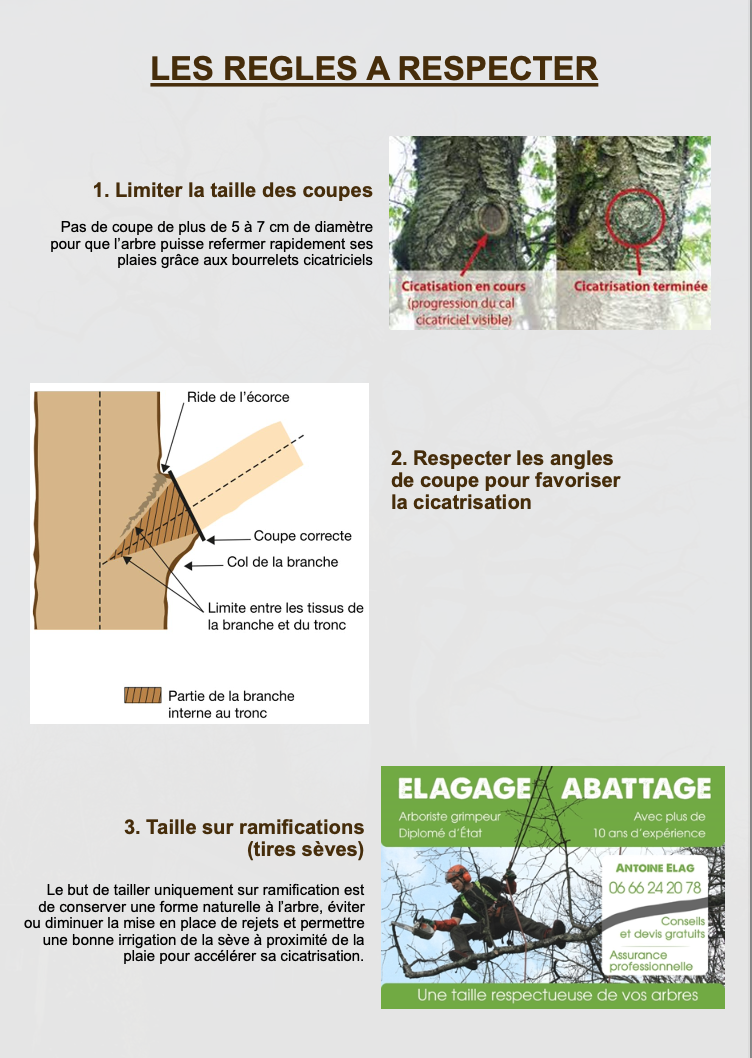 LES REGLES A RESPECTER

1. Limiter la taille des coupes

Pas de coupe de plus de 5 à 7 cm de diamètre pour que l'arbre puisse refermer rapidement ses plaies grâce aux bourrelets cicatriciels

Cicatisation en cours (progression du cal cicatriciel visible)

Cicatrisation terminée

Ride de l'écorce

Coupe correcte

Col de la branche

Limite entre les tissus de la branche et du tronc

Partie de la branche interne au tronc

2. Respecter les angles de coupe pour favoriser la cicatrisation

3. Taille sur ramifications (tires sèves)

Le but de tailler uniquement sur ramification est de conserver une forme naturelle à l'arbre, éviter ou diminuer la mise en place de rejets et permettre une bonne irrigation de la sève à proximité de la plaie pour accélérer sa cicatrisation.

ELAGAGE ABATTAGE

Arboriste grimpeur Diplomé d'État

Avec plus de 10 ans d'expérience

ANTOINE ELAG

06 66 24 20 78

Conseils et devis gratuits

Assurance professionnelle

Une taille respectueuse de vos arbres