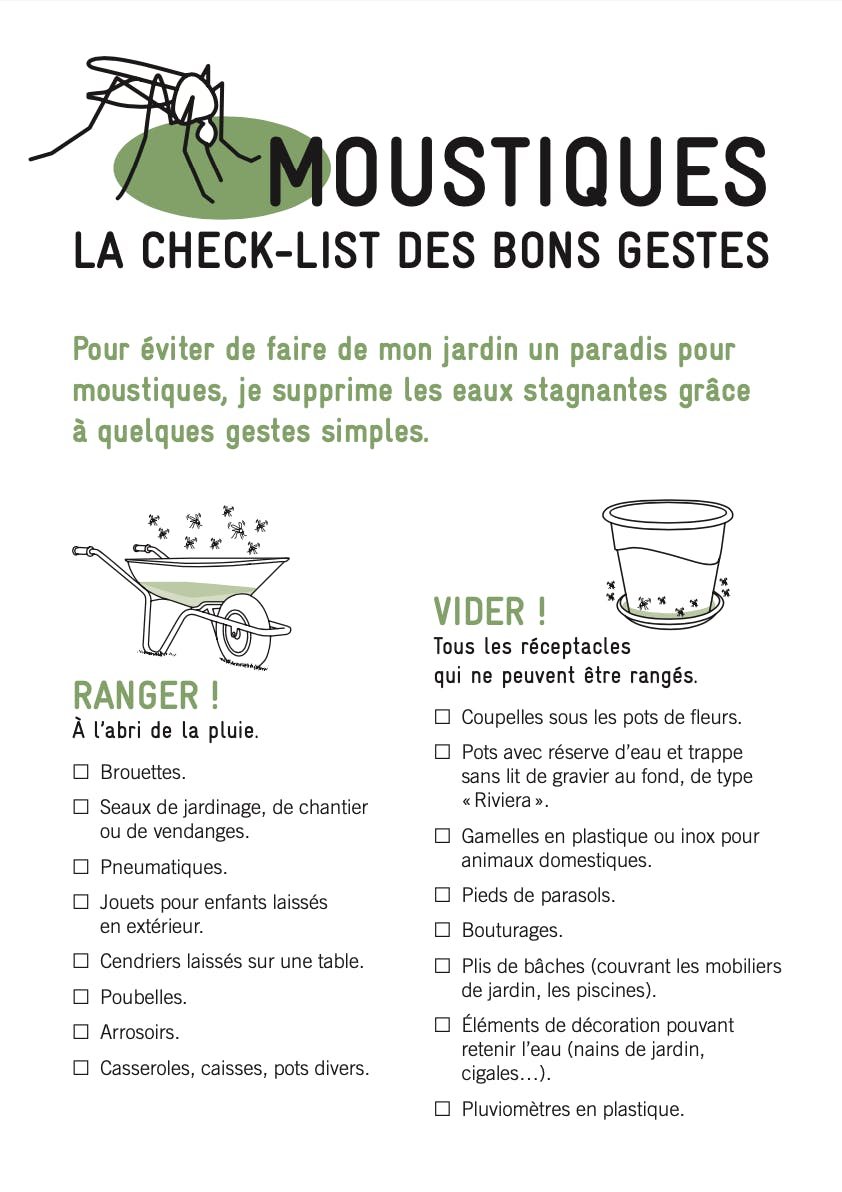 MOUSTIQUES
LA CHECK-LIST DES BONS GESTES

Pour éviter de faire de mon jardin un paradis pour moustiques, je supprime les eaux stagnantes grâce à quelques gestes simples.

RANGER !
À l'abri de la pluie.

☐ Brouettes.
☐ Seaux de jardinage, de chantier ou de vendanges.
☐ Pneumatiques.
☐ Jouets pour enfants laissés en extérieur.
☐ Cendriers laissés sur une table.
☐ Poubelles.
☐ Arrosoirs.
☐ Casseroles, caisses, pots divers.

VIDER !
Tous les réceptacles qui ne peuvent être rangés.

☐ Coupelles sous les pots de fleurs.
☐ Pots avec réserve d'eau et trappe sans lit de gravier au fond, de type « Riviera ».
☐ Gamelles en plastique ou inox pour animaux domestiques.
☐ Pieds de parasols.
☐ Bouturages.
☐ Plis de bâches (couvrant les mobiliers de jardin, les piscines).
☐ Éléments de décoration pouvant retenir l'eau (nains de jardin, cigales…).
☐ Pluviomètres en plastique.